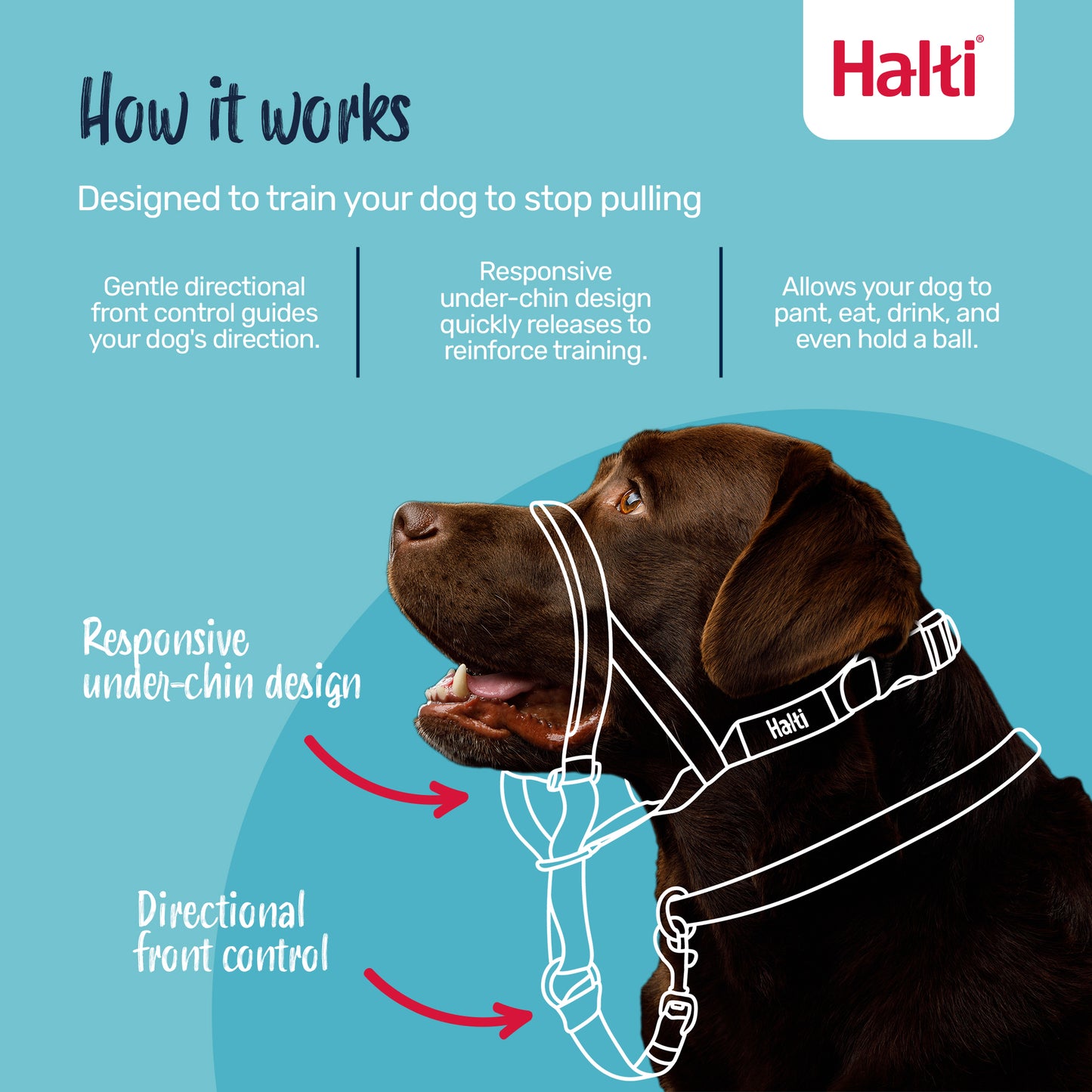 Halti®

How it works

Designed to train your dog to stop pulling

Gentle directional front control guides your dog's direction.

Responsive under-chin design quickly releases to reinforce training.

Allows your dog to pant, eat, drink, and even hold a ball.

Responsive under-chin design

Halti

Directional front control